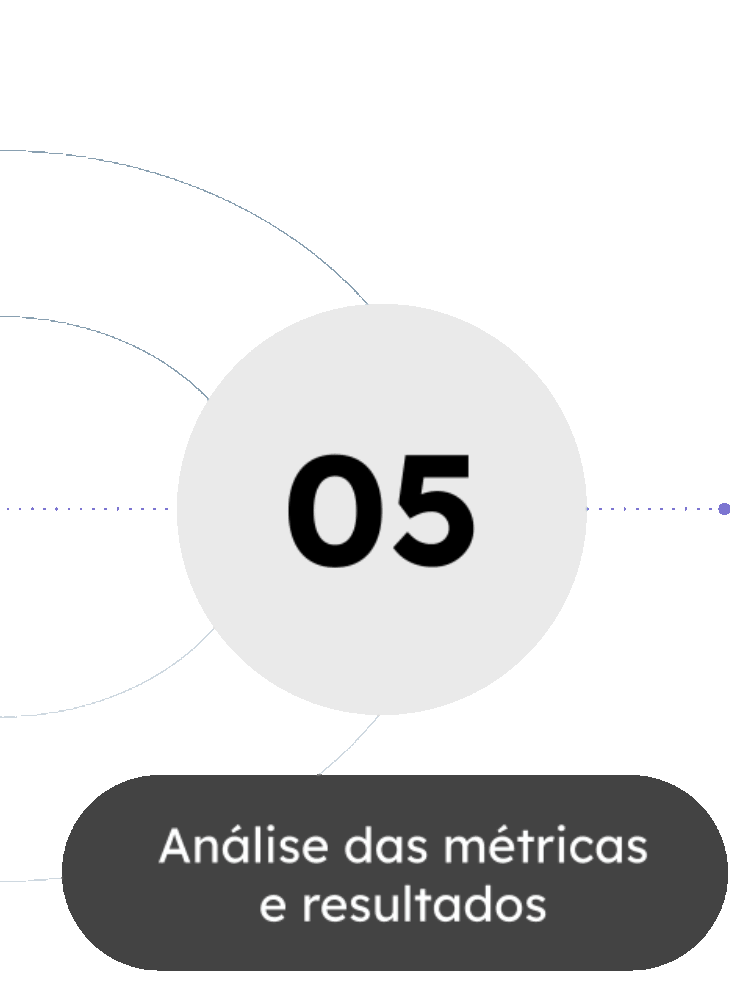 05

Análise das métricas e resultados